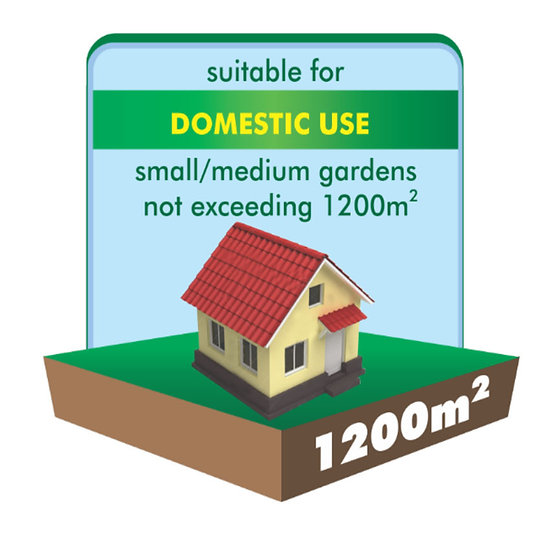 suitable for

DOMESTIC USE

small/medium gardens not exceeding $1200m^2$

$1200m^2$