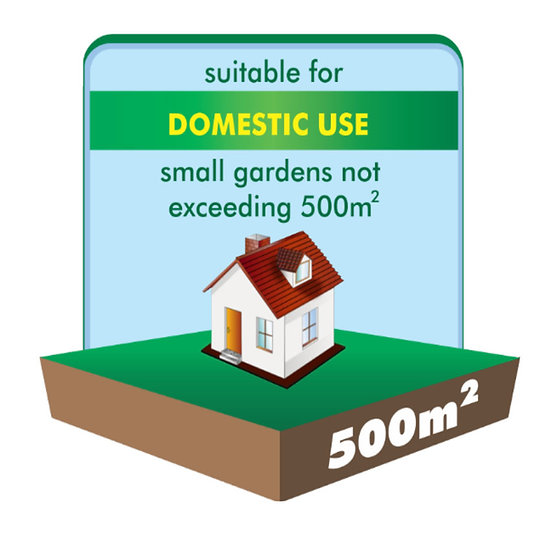 suitable for

DOMESTIC USE

small gardens not exceeding $500m^2$

$500m^2$