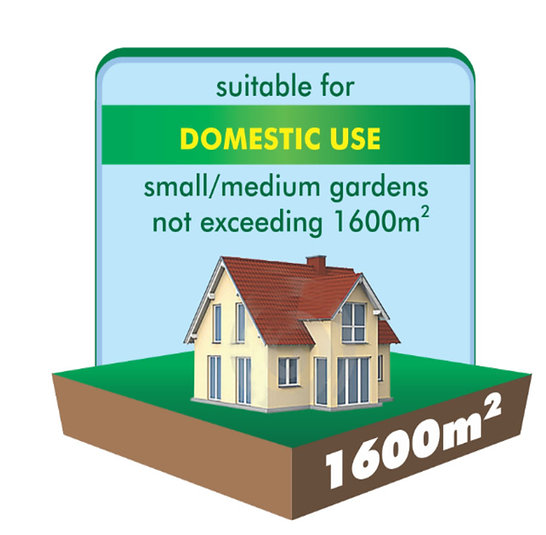 suitable for

DOMESTIC USE

small/medium gardens not exceeding 1600m$^2$

1600m$^2$